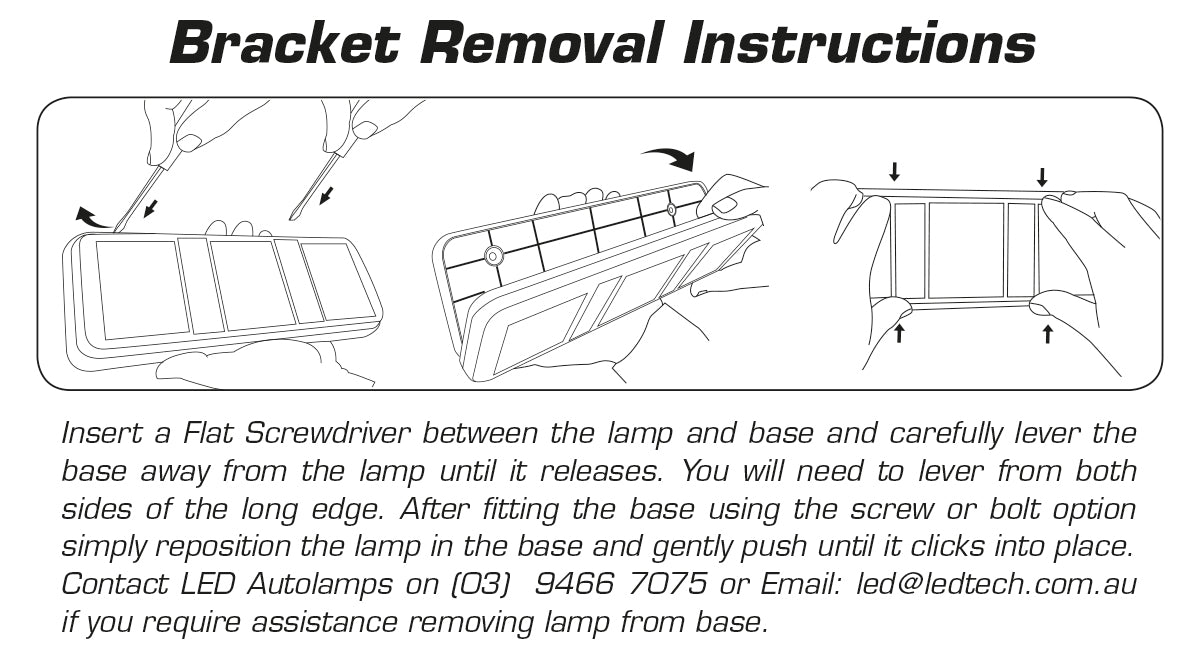 Bracket Removal Instructions

Insert a Flat Screwdriver between the lamp and base and carefully lever the base away from the lamp until it releases. You will need to lever from both sides of the long edge. After fitting the base using the screw or bolt option simply reposition the lamp in the base and gently push until it clicks into place. Contact LED Autolamps on (03) 9466 7075 or Email: led@ledtech.com.au if you require assistance removing lamp from base.