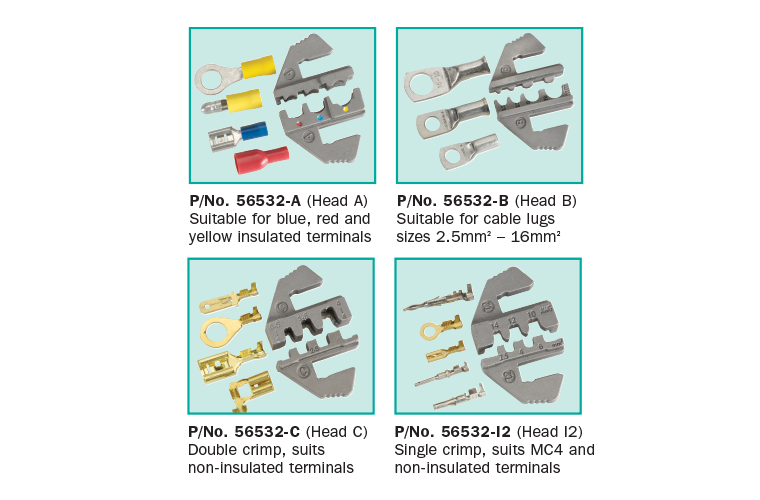 P/No. 56532-A (Head A)
Suitable for blue, red and yellow insulated terminals

P/No. 56532-B (Head B)
Suitable for cable lugs sizes 2.5mm² – 16mm²

P/No. 56532-C (Head C)
Double crimp, suits non-insulated terminals

P/No. 56532-I2 (Head I2)
Single crimp, suits MC4 and non-insulated terminals