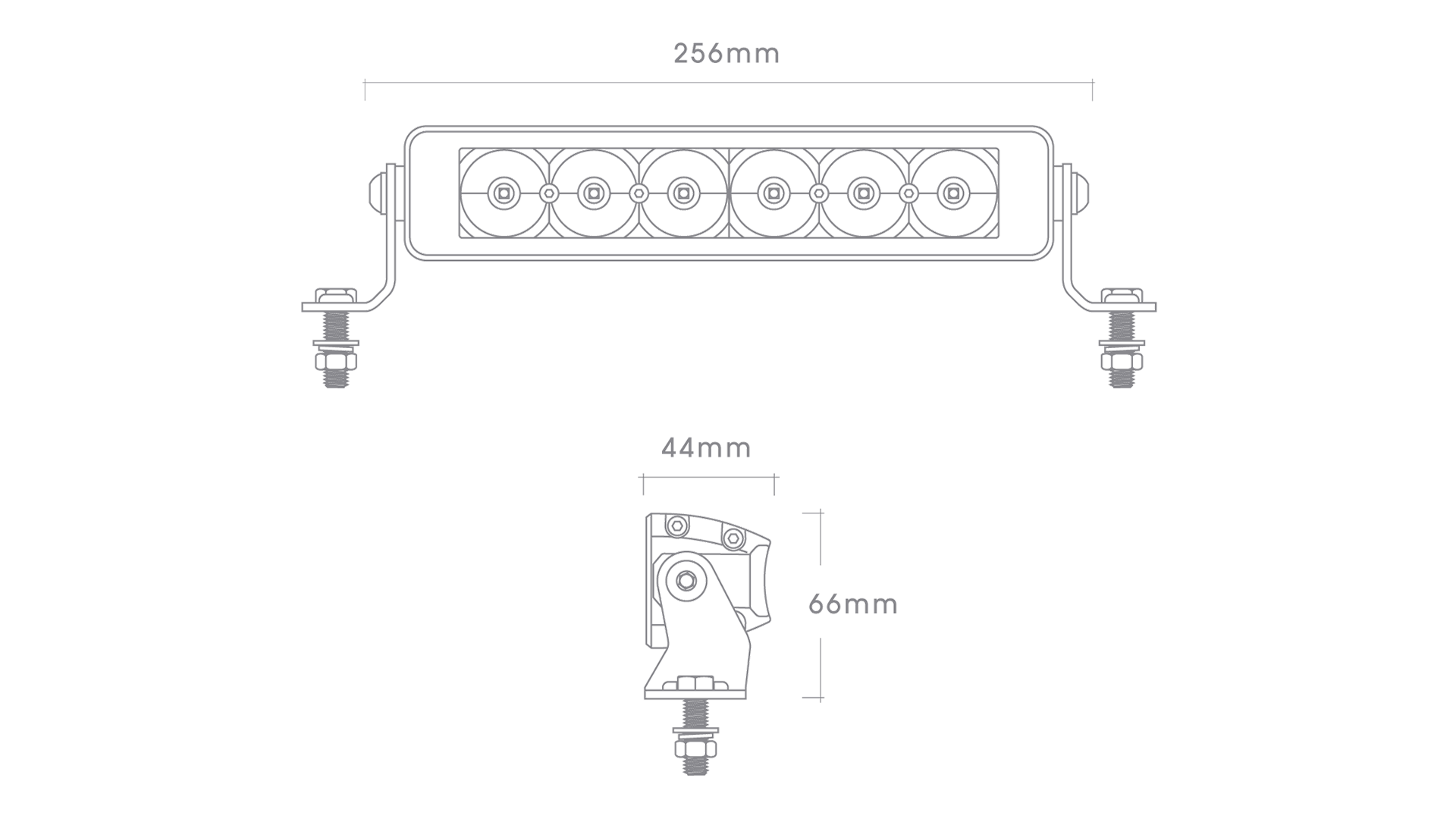 256mm

44mm

66mm